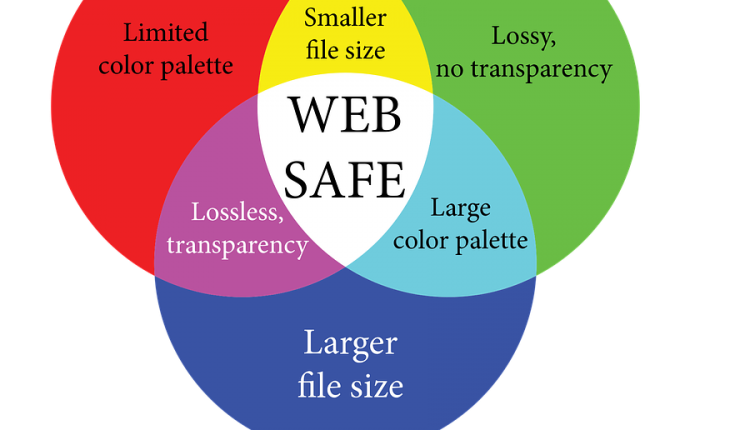 Limited color palette

Smaller file size

Lossy, no transparency

WEB SAFE

Lossless, transparency

Large color palette

Larger file size